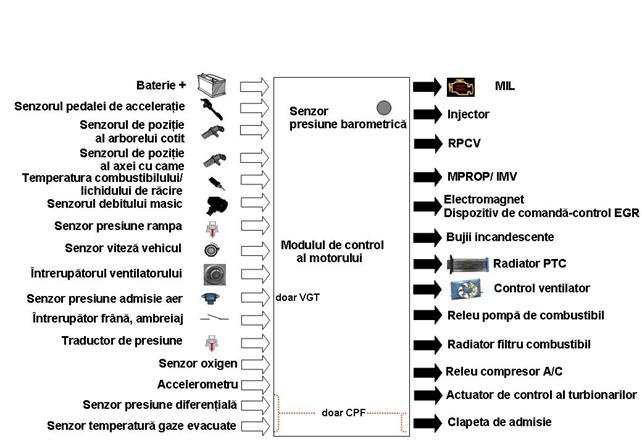 Baterie +
Senzorul pedalei de accelerație
Senzorul de poziție al arborelui cotit
Senzorul de poziție al axei cu came
Temperatura combustibilului/ lichidului de răcire
Senzorul debitului masic
Senzor presiune rampa
Senzor viteză vehicul
Întrerupătorul ventilatorului
Senzor presiune admisie aer
Întrerupător frână, ambreiaj
Traductor de presiune
Senzor oxigen
Accelerometru
Senzor presiune diferențială
Senzor temperatură gaze evacuate

Senzor presiune barometrică

Modulul de control al motorului

doar VGT

doar CPF

MIL
Injector
RPCV
MPROP/ IMV
Electromagnet
Dispozitiv de comandă-control EGR
Bujii incandescente
Radiator PTC
Control ventilator
Releu pompă de combustibil
Radiator filtru combustibil
Releu compresor A/C
Actuator de control al turbionarilor
Clapeta de admisie